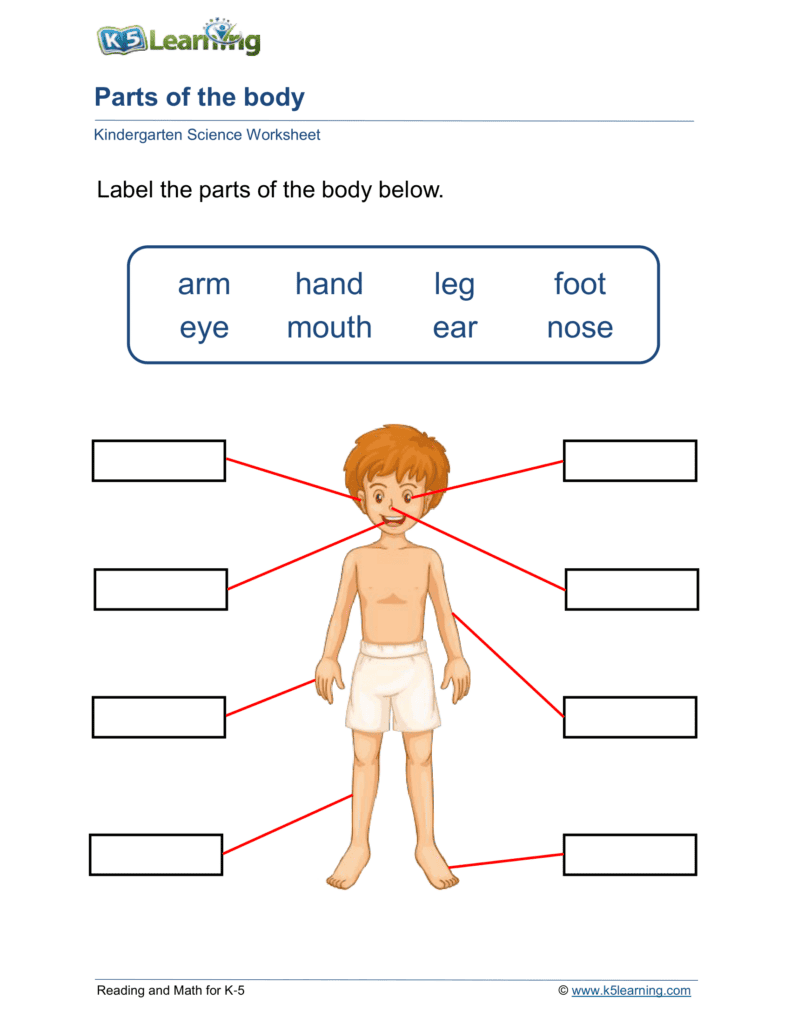 K5 Learning

Parts of the body

Kindergarten Science Worksheet

Label the parts of the body below.

arm hand leg foot
eye mouth ear nose

Reading and Math for K-5

© www.k5learning.com